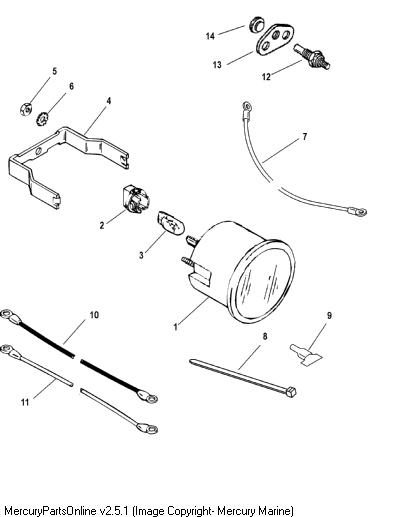 14
13
12
5
6
4
7
2
3
1
10
9
8
11

MercuryPartsOnline v2.5.1 (Image Copyright- Mercury Marine)