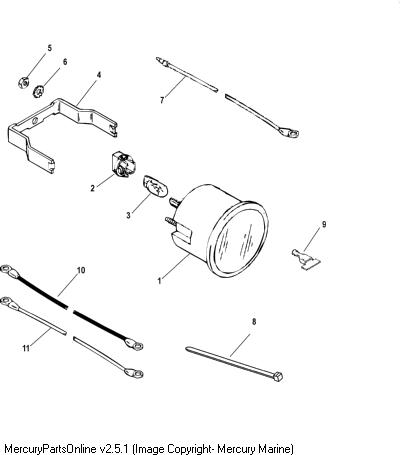 5
6
4
7
2
3
9
1
10
11
8

MercuryPartsOnline v2.5.1 (Image Copyright- Mercury Marine)