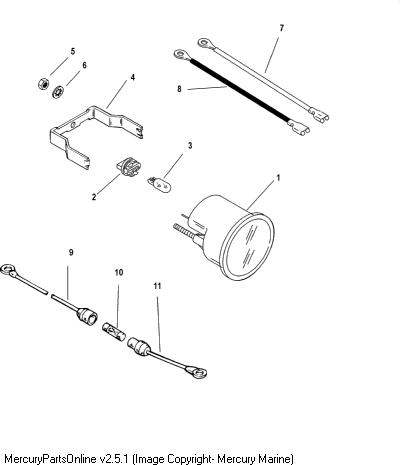 7
5
6
4
8
3
1
2
9
10
11
MercuryPartsOnline v2.5.1 (Image Copyright- Mercury Marine)