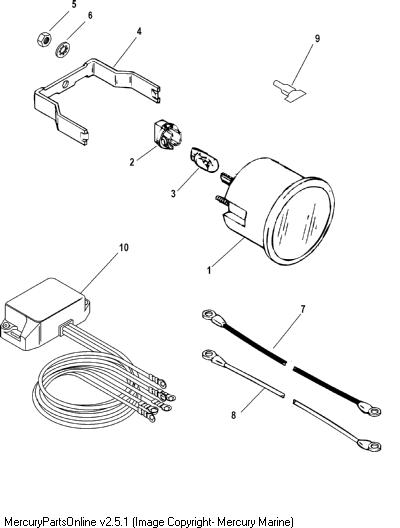 5
6
4
9
2
3
1
10
7
8
MercuryPartsOnline v2.5.1 (Image Copyright- Mercury Marine)