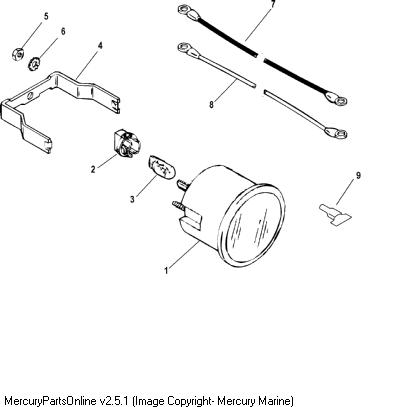 7

5

6

4

8

2

3

9

1

MercuryPartsOnline v2.5.1 (Image Copyright- Mercury Marine)