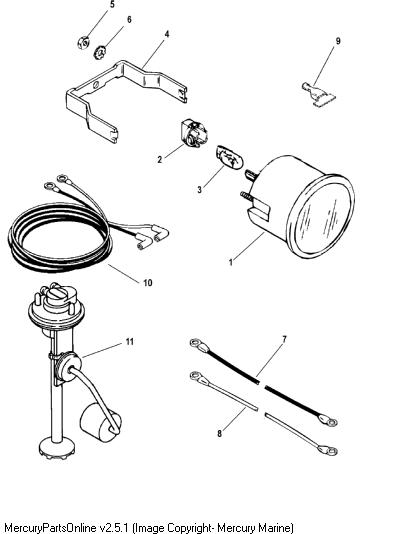 5
6
4
9
2
3
1
10
11
7
8
MercuryPartsOnline v2.5.1 (Image Copyright- Mercury Marine)