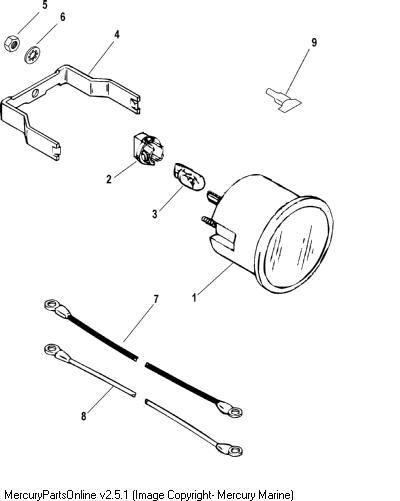 5
6
4
9
2
3
1
7
8
MercuryPartsOnline v2.5.1 (Image Copyright- Mercury Marine)