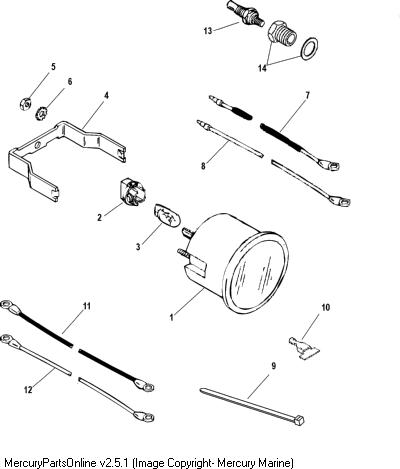 13
14
5
6
4
7
8
2
3
1
11
10
12
9
MercuryPartsOnline v2.5.1 (Image Copyright- Mercury Marine)