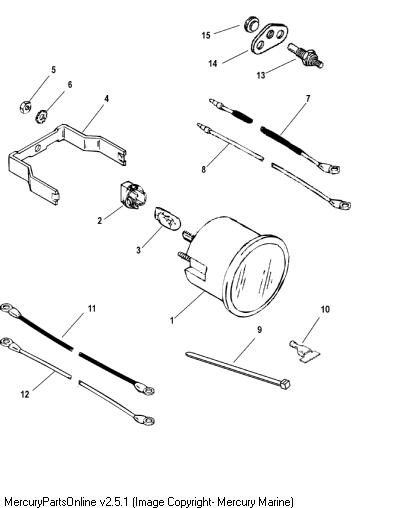 15
14
13
5
6
4
7
8
2
3
1
11
10
9
12
MercuryPartsOnline v2.5.1 (Image Copyright- Mercury Marine)