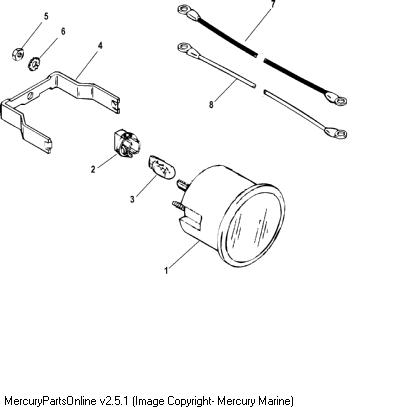 7
5
6
4
8
2
3
1

MercuryPartsOnline v2.5.1 (Image Copyright- Mercury Marine)