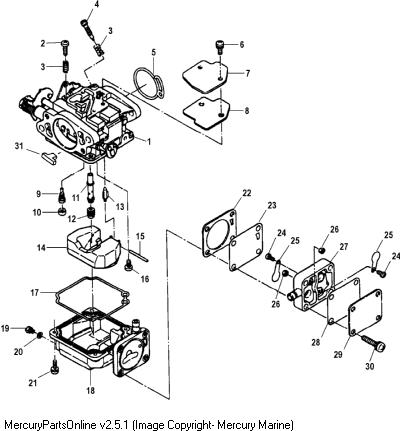 4
3
2
3
5
6
7
8
1
31
9
11
13
10
12
14
15
16
17
19
20
21
18
22
23
24
25
26
27
25
24
26
28
29
30

MercuryPartsOnline v2.5.1 (Image Copyright- Mercury Marine)