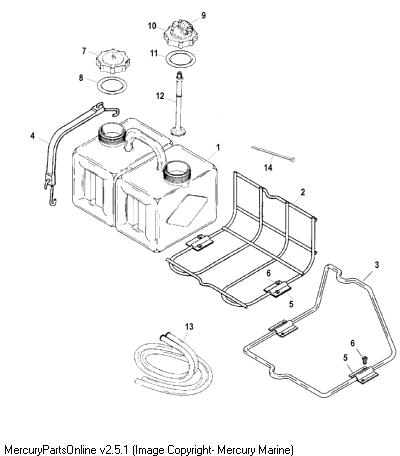 9
10
7
11
8
12
4
1
14
2
6
5
3
13
6
5

MercuryPartsOnline v2.5.1 (Image Copyright- Mercury Marine)