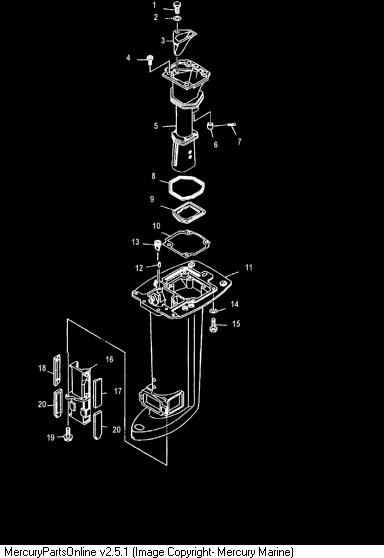 1
2
3
4
5
6
7
8
9
10
13
12
11
14
15
16
18
17
20
20
19

MercuryPartsOnline v2.5.1 (Image Copyright- Mercury Marine)