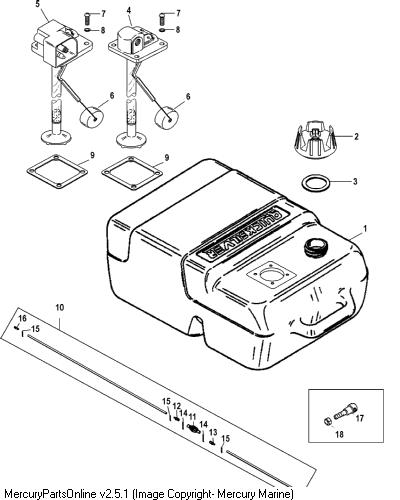 5
7
8
4
7
8
6
6
2
9
9
3
QUICKSILVER
1
10
16
15
15
12
14
11
14
13
15
17
18
MercuryPartsOnline v2.5.1 (Image Copyright- Mercury Marine)