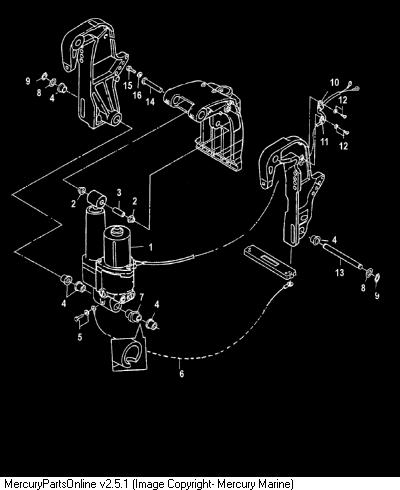 9
8
4
15
16
14
10
12
11
12
2
3
2
1
4
13
8
9
4
7
4
5
6

MercuryPartsOnline v2.5.1 (Image Copyright- Mercury Marine)