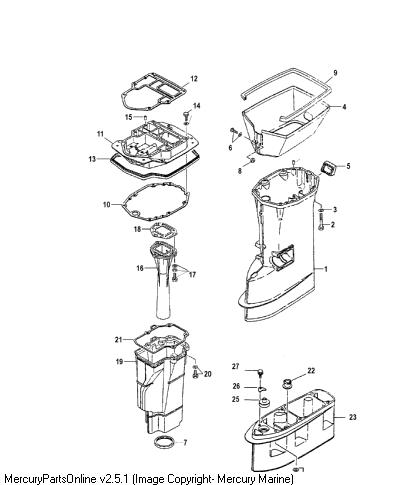 12
9
14
15
4
11
6
13
8
5
10
3
2
18
16
17
1
21
19
20
27
22
26
25
23
7
MercuryPartsOnline v2.5.1 (Image Copyright- Mercury Marine)