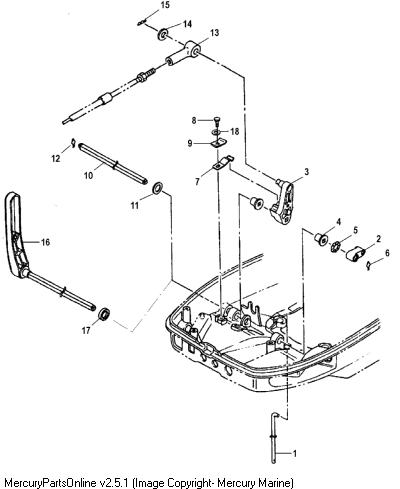 15
14
13
8
18
9
12
10
7
3
11
4
5
2
6
16
17
1
MercuryPartsOnline v2.5.1 (Image Copyright- Mercury Marine)