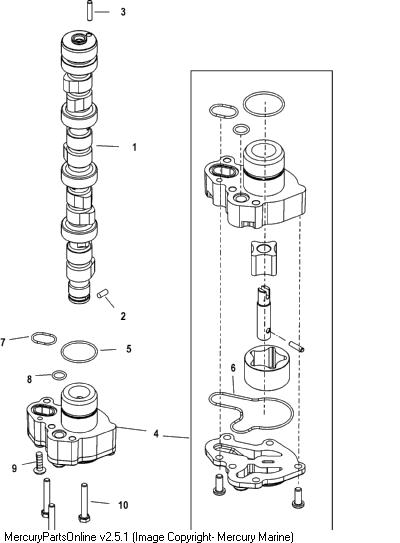 3

1

2

7

5

8

6

4

9

10

MercuryPartsOnline v2.5.1 (Image Copyright- Mercury Marine)