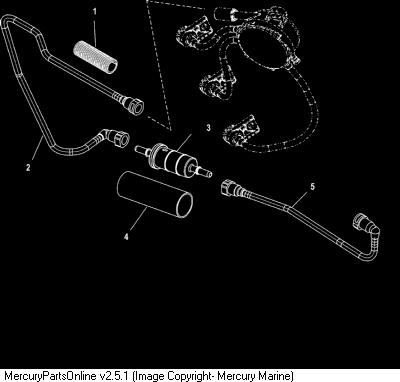 1
2
3
4
5
MercuryPartsOnline v2.5.1 (Image Copyright- Mercury Marine)