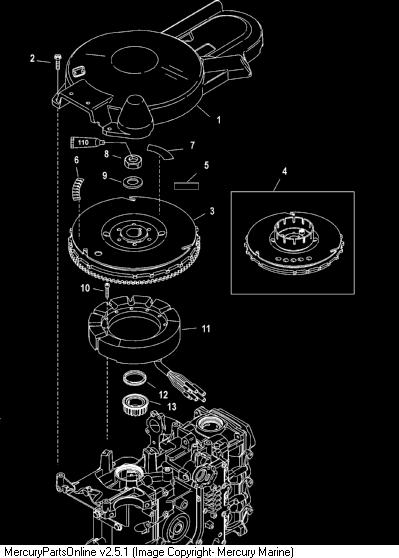 2
1
110
7
8
6
5
9
4
3
10
11
12
13
MercuryPartsOnline v2.5.1 (Image Copyright- Mercury Marine)