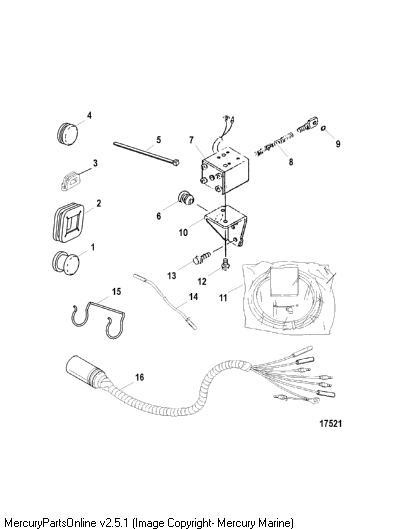 4
5
7
9
8
3
2
6
10
1
13
12
11
15
14
16
17521
MercuryPartsOnline v2.5.1 (Image Copyright- Mercury Marine)