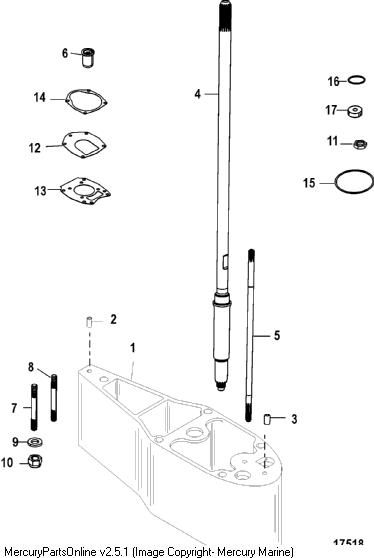 6
14
12
13
4
16
17
11
15
2
1
5
8
7
3
9
10
17518
MercuryPartsOnline v2.5.1 (Image Copyright- Mercury Marine)