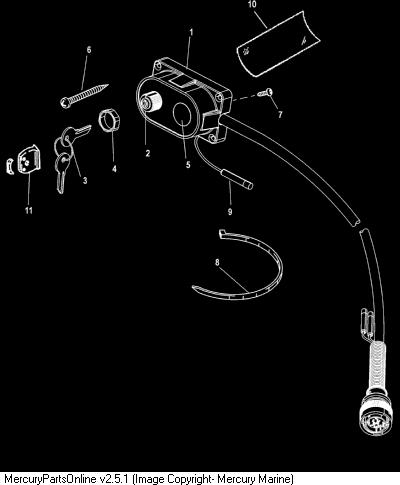 10
1
6
7
2
5
4
3
11
9
8
MercuryPartsOnline v2.5.1 (Image Copyright- Mercury Marine)