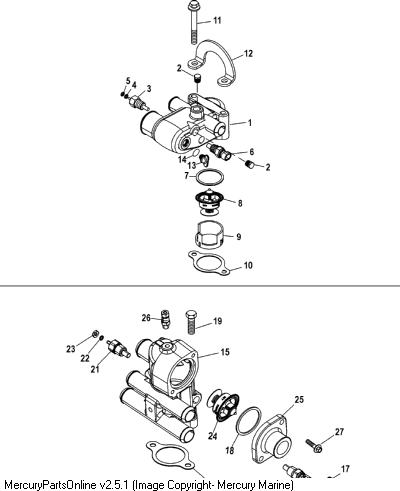 11
12
2
5
4
3
1
6
14
13
2
7
8
9
10

26
19
23
22
21
15
25
24
18
27
17

MercuryPartsOnline v2.5.1 (Image Copyright- Mercury Marine)