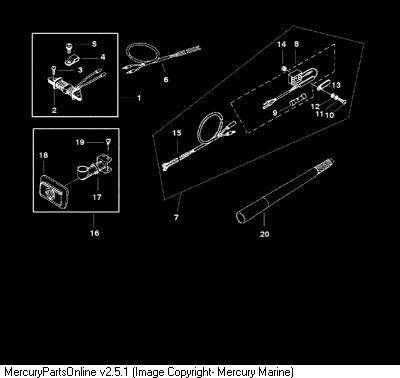 5
4
3
2
1
6
14
8
13
12
11
10
9
15
7
19
18
17
16
20

MercuryPartsOnline v2.5.1 (Image Copyright- Mercury Marine)