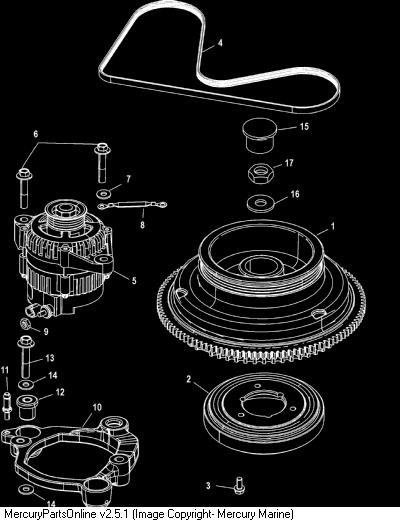 4
15
6
17
7
16
8
1
5
9
13
11
14
12
2
10
3
14
MercuryPartsOnline v2.5.1 (Image Copyright- Mercury Marine)