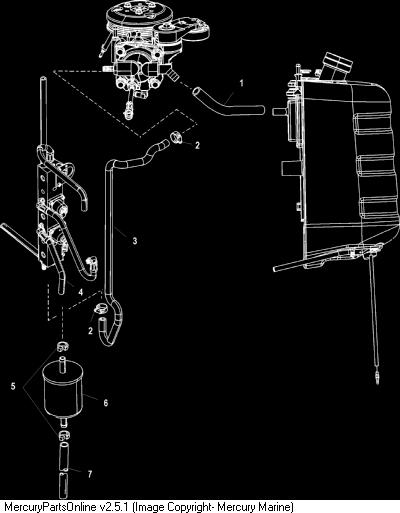 1
2
3
4
2
5
6
7
MercuryPartsOnline v2.5.1 (Image Copyright- Mercury Marine)