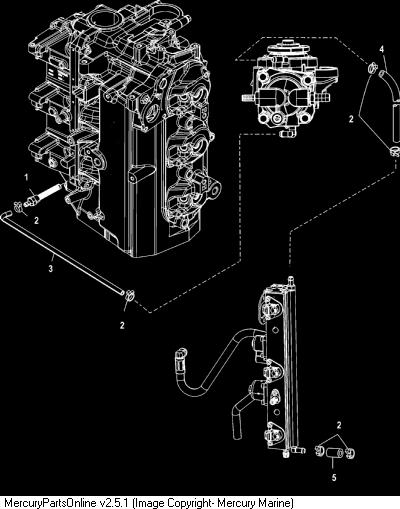 4
2
1
2
3
2
2
5
MercuryPartsOnline v2.5.1 (Image Copyright- Mercury Marine)