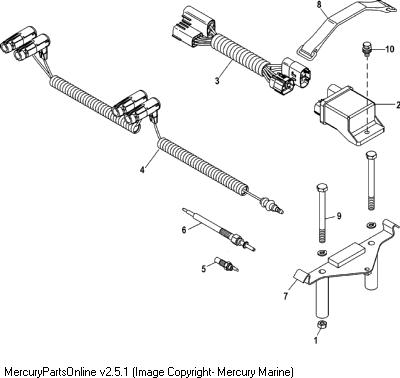 8
10
3
2
4
9
6
5
7
1
MercuryPartsOnline v2.5.1 (Image Copyright- Mercury Marine)