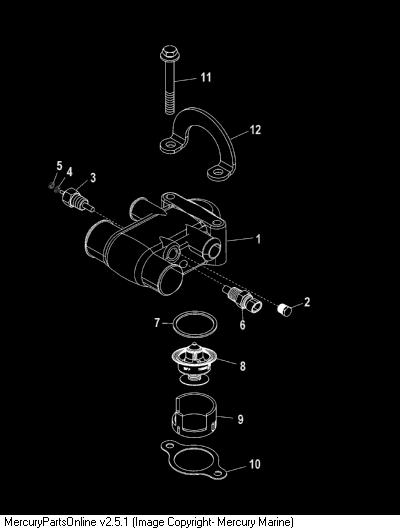 11
12
5
4
3
1
2
6
7
8
9
10
MercuryPartsOnline v2.5.1 (Image Copyright- Mercury Marine)