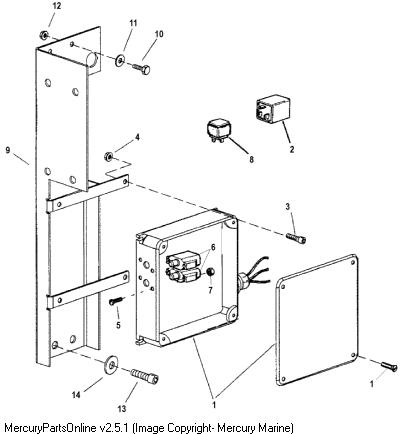 12
11
10
2
8
4
9
3
6
7
5
1
14
13
1
MercuryPartsOnline v2.5.1 (Image Copyright- Mercury Marine)