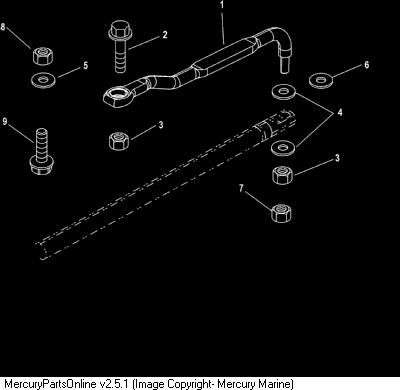 1
8
2
5
6
4
9
3
3
7
MercuryPartsOnline v2.5.1 (Image Copyright- Mercury Marine)