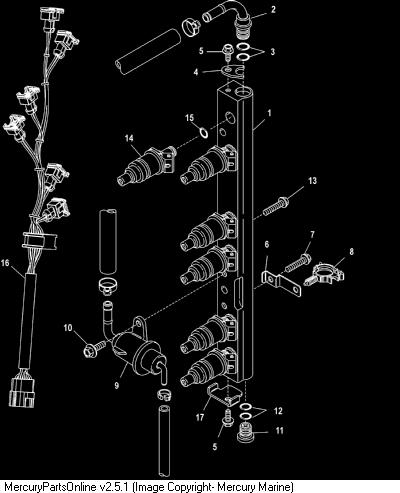 2
5
3
4
15
1
14
13
7
6
8
16
10
9
17
12
11
5
MercuryPartsOnline v2.5.1 (Image Copyright- Mercury Marine)