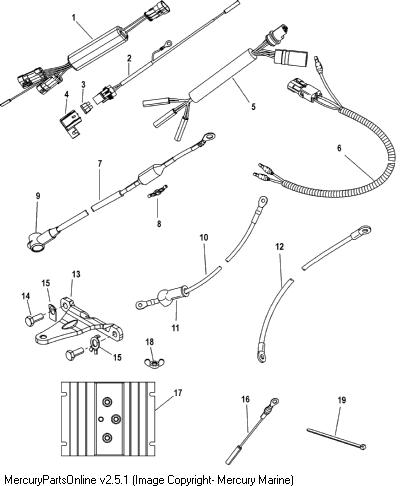 1
2
3
4
5
6
7
8
9
10
11
12
13
14
15
15
18
17
16
19

MercuryPartsOnline v2.5.1 (Image Copyright- Mercury Marine)