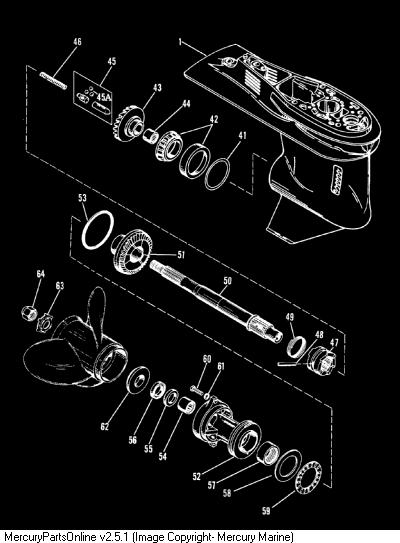 46
45
45A
1
43
44
42
41
53
51
50
64
63
49
48
47
60
61
62
56
55
54
52
57
58
59
MercuryPartsOnline v2.5.1 (Image Copyright- Mercury Marine)