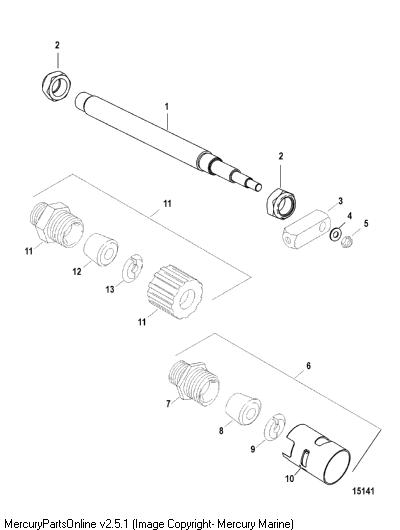 2
1
2
3
4
5
11
11
12
13
11
6
7
8
9
10
15141
MercuryPartsOnline v2.5.1 (Image Copyright- Mercury Marine)