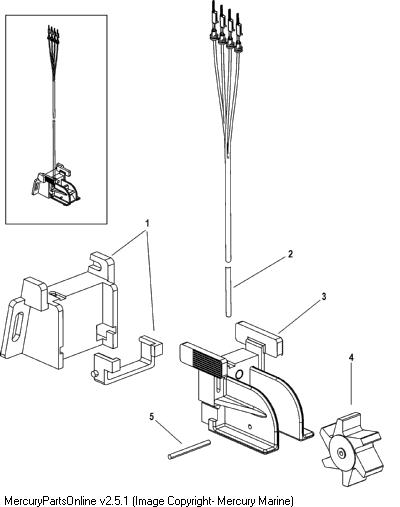 1

2

3

4

5

MercuryPartsOnline v2.5.1 (Image Copyright- Mercury Marine)