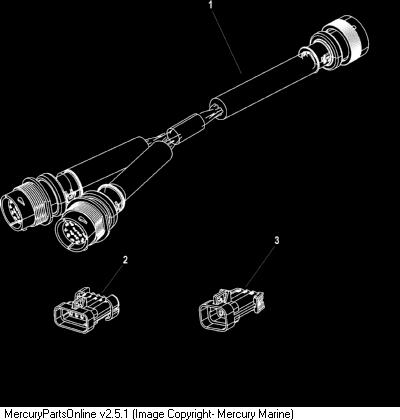 1

2

3

MercuryPartsOnline v2.5.1 (Image Copyright- Mercury Marine)