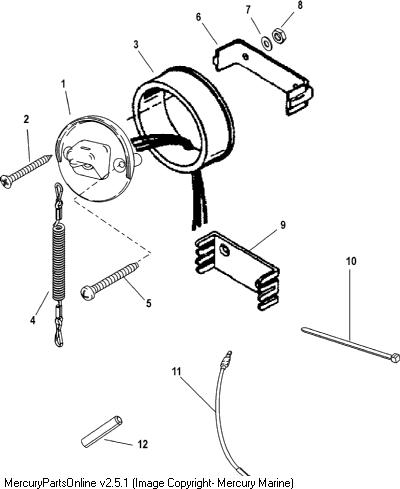 7
8
6
3
1
2
9
10
5
4
11
12
MercuryPartsOnline v2.5.1 (Image Copyright- Mercury Marine)