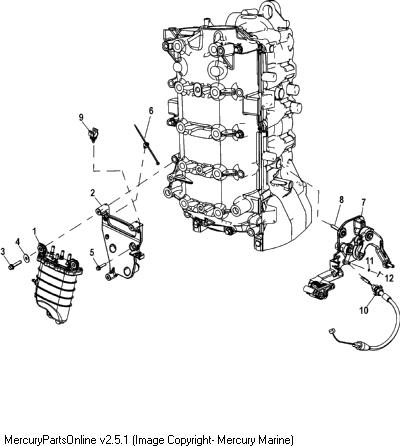 9
6
2
8
7
1
4
3
5
11
12
10
MercuryPartsOnline v2.5.1 (Image Copyright- Mercury Marine)