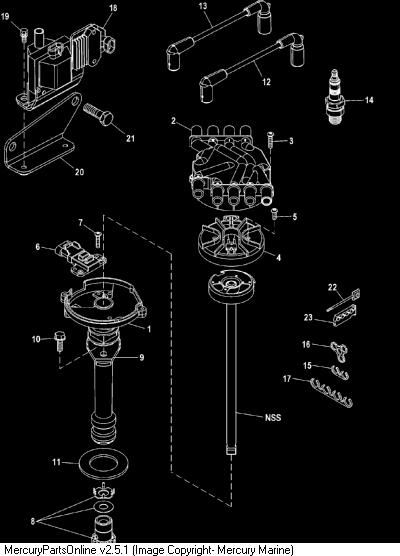 19
18
13
12
14
21
2
3
20
5
7
6
4
22
23
1
10
16
9
15
17
NSS
11
8

MercuryPartsOnline v2.5.1 (Image Copyright- Mercury Marine)