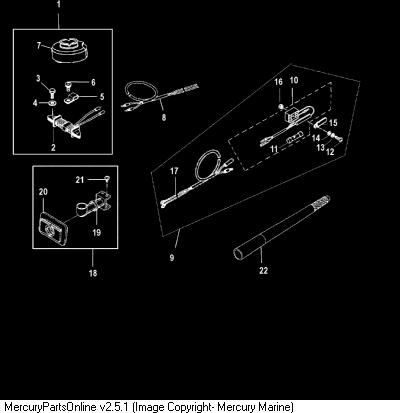 1
7
3
6
4
5
2
8
16
10
15
14
13
12
11
17
21
20
19
18
9
22
MercuryPartsOnline v2.5.1 (Image Copyright- Mercury Marine)