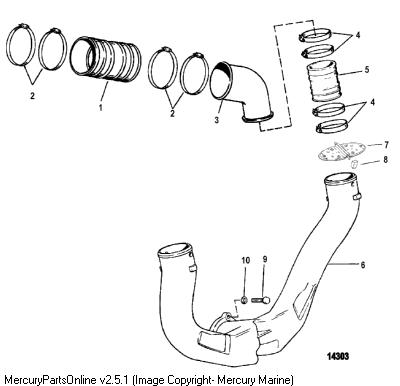 4
5
2
1
2
3
4
7
8
10
9
6
14303
MercuryPartsOnline v2.5.1 (Image Copyright- Mercury Marine)