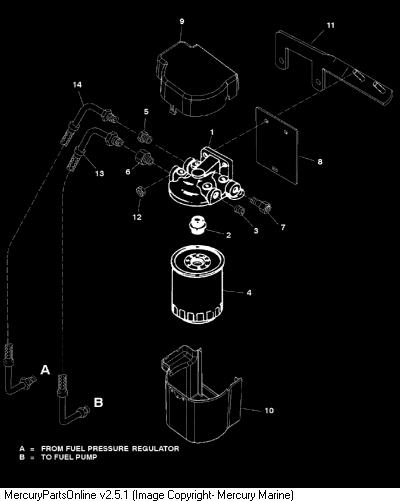 9
11
14
5
1
8
13
6
12
3
7
2
4
A
B
10
A = FROM FUEL PRESSURE REGULATOR
B = TO FUEL PUMP
MercuryPartsOnline v2.5.1 (Image Copyright- Mercury Marine)