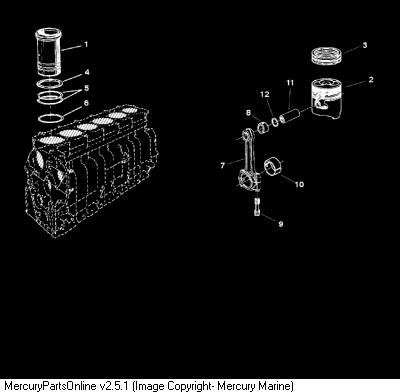 1
4
5
6
3
2
11
12
8
7
10
9

MercuryPartsOnline v2.5.1 (Image Copyright- Mercury Marine)