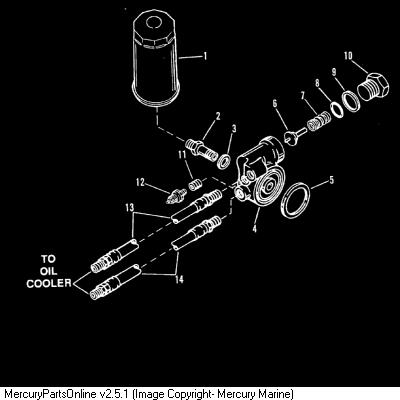 1
10
9
8
7
6
2
3
11
12
5
13
4
TO
OIL
COOLER
14

MercuryPartsOnline v2.5.1 (Image Copyright- Mercury Marine)