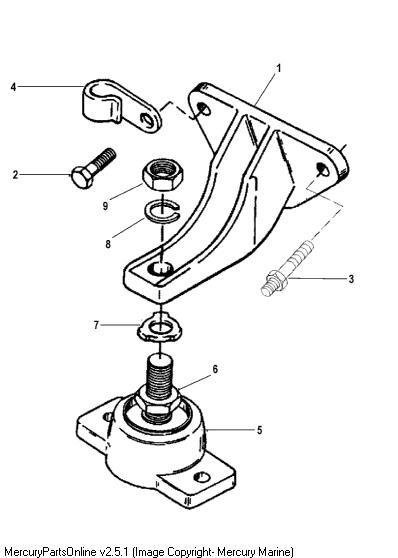 1
4
2
9
8
3
7
6
5
MercuryPartsOnline v2.5.1 (Image Copyright- Mercury Marine)