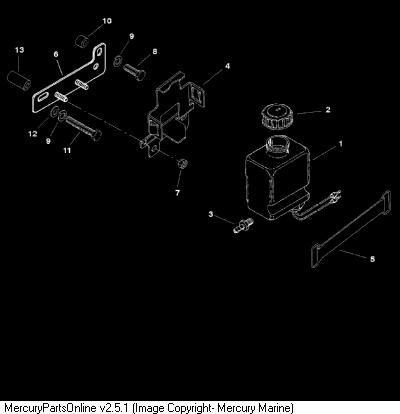 10
9
13
6
8
4
2
12
9
11
1
7
3
5

MercuryPartsOnline v2.5.1 (Image Copyright- Mercury Marine)