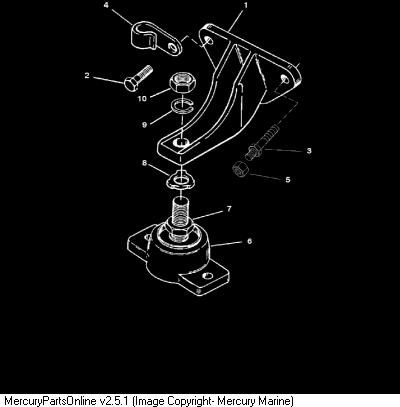 4
1
2
10
9
3
8
5
7
6
MercuryPartsOnline v2.5.1 (Image Copyright- Mercury Marine)