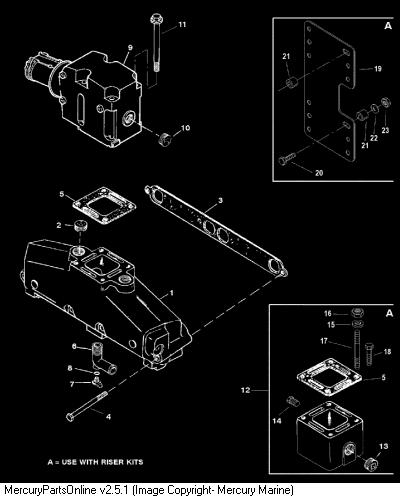 11
9
10
A
21
19
21
22
23
20
5
3
2
1
6
8
7
4
A
16
15
17
18
5
12
14
13
A = USE WITH RISER KITS
MercuryPartsOnline v2.5.1 (Image Copyright- Mercury Marine)